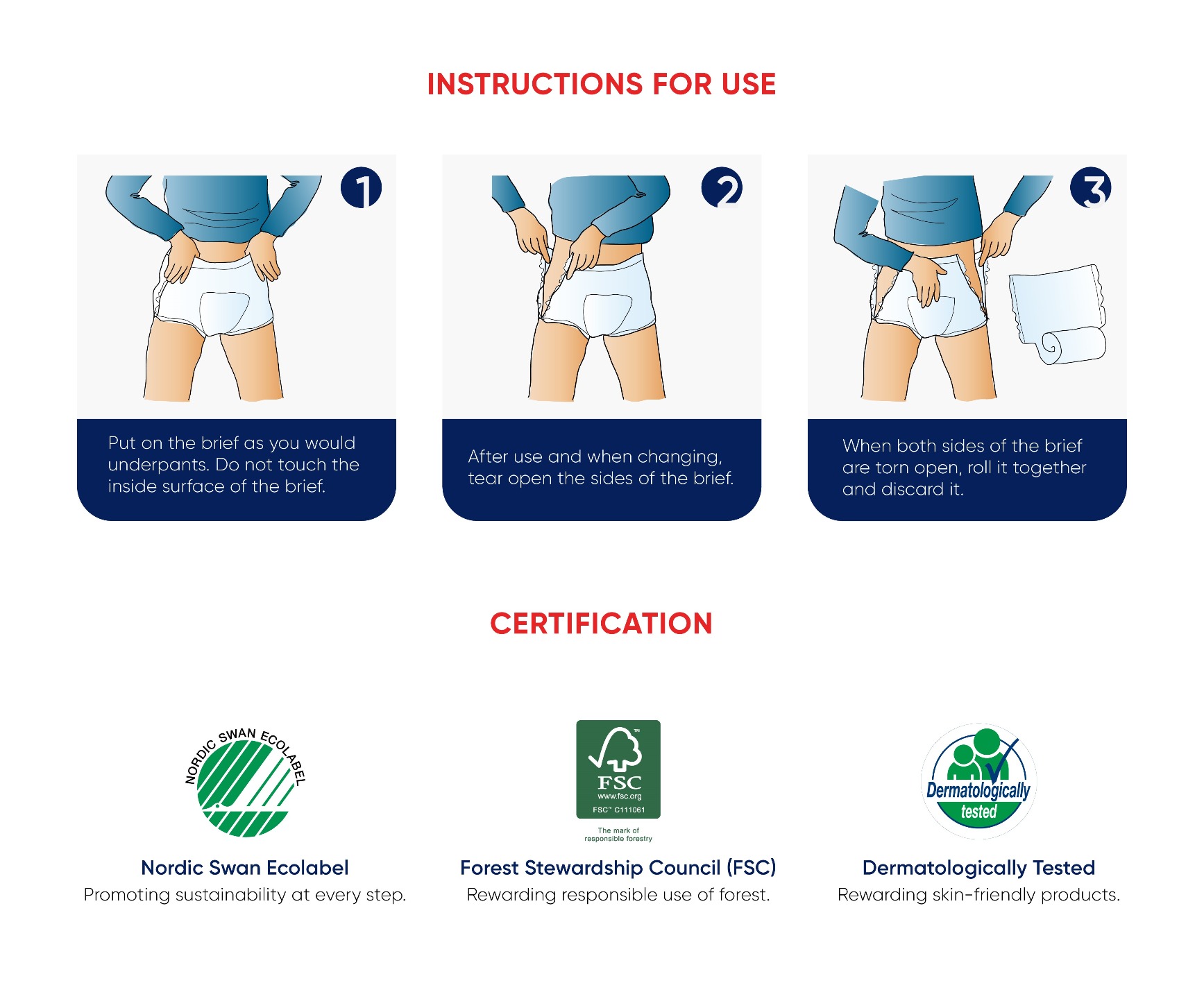 INSTRUCTIONS FOR USE

1

Put on the brief as you would underpants. Do not touch the inside surface of the brief.

2

After use and when changing, tear open the sides of the brief.

3

When both sides of the brief are torn open, roll it together and discard it.

CERTIFICATION

NORDIC SWAN ECOLABEL

Nordic Swan Ecolabel
Promoting sustainability at every step.

FSC
www.fsc.org
FSC™ C111061
The mark of responsible forestry

Forest Stewardship Council (FSC)
Rewarding responsible use of forest.

Dermatologically tested

Dermatologically Tested
Rewarding skin-friendly products.